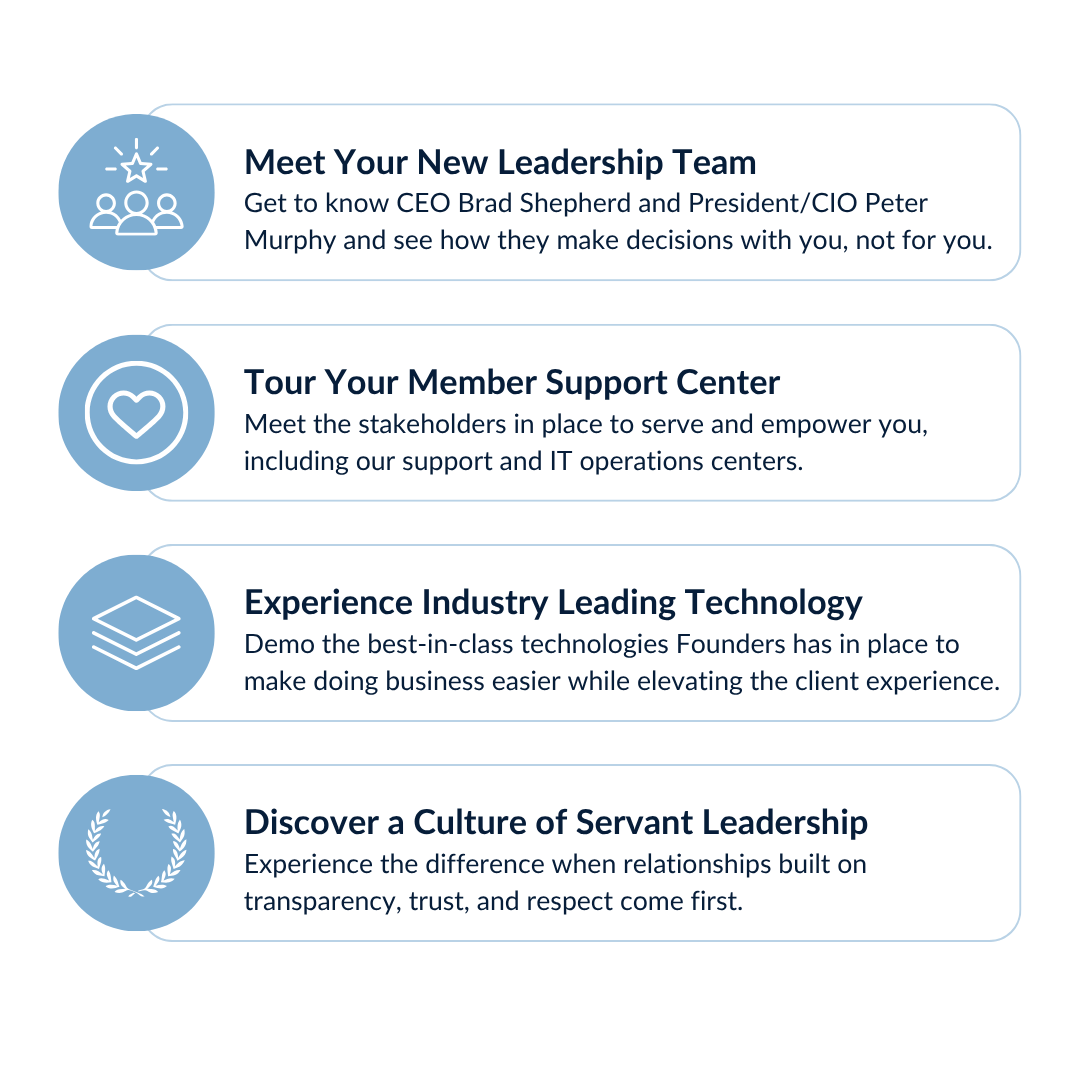 Meet Your New Leadership Team
Get to know CEO Brad Shepherd and President/CIO Peter Murphy and see how they make decisions with you, not for you.

Tour Your Member Support Center
Meet the stakeholders in place to serve and empower you, including our support and IT operations centers.

Experience Industry Leading Technology
Demo the best-in-class technologies Founders has in place to make doing business easier while elevating the client experience.

Discover a Culture of Servant Leadership
Experience the difference when relationships built on transparency, trust, and respect come first.